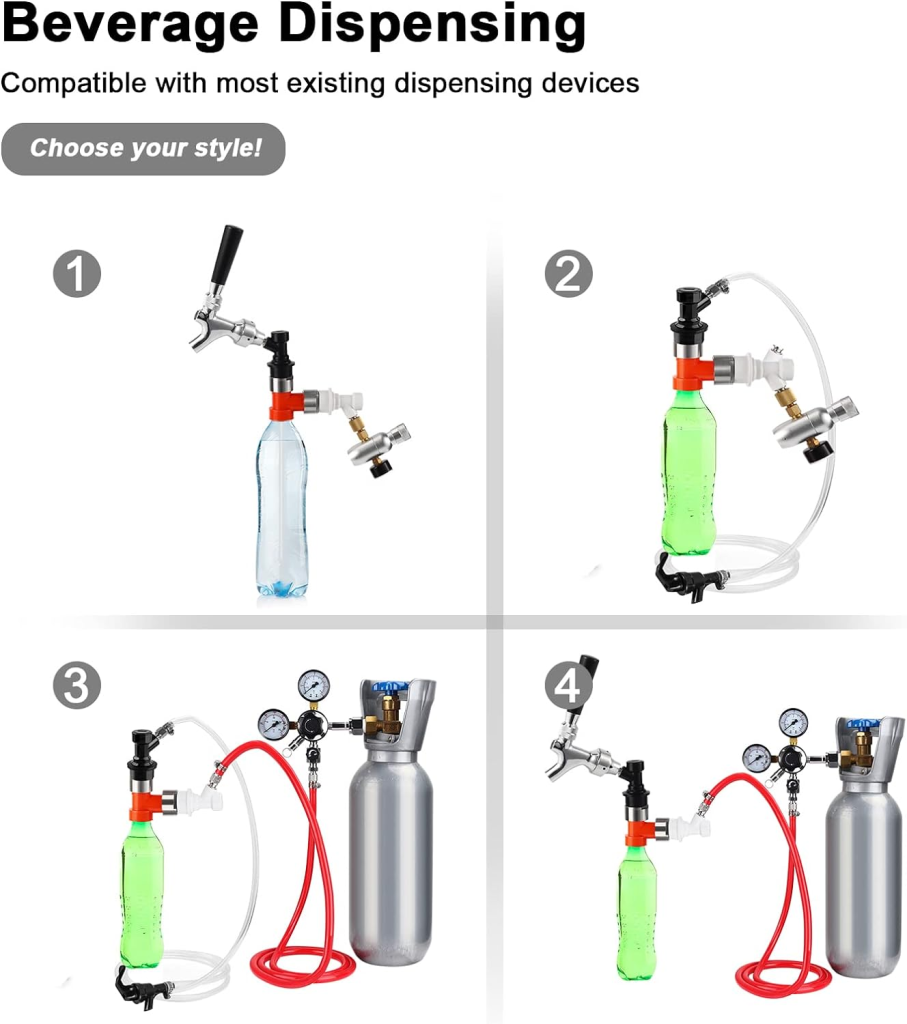 Beverage Dispensing

Compatible with most existing dispensing devices

Choose your style!

1

2

3

4